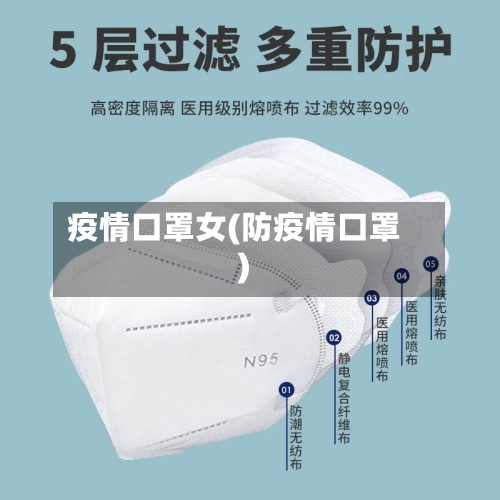 5 层过滤 多重防护

高密度隔离 医用级别熔喷布 过滤效率99%

疫情口罩女(防疫情口罩)

N95

01 防潮无纺布

02 静电复合纤维布

03 医用熔喷布

04 医用熔喷布

05 亲肤无纺布